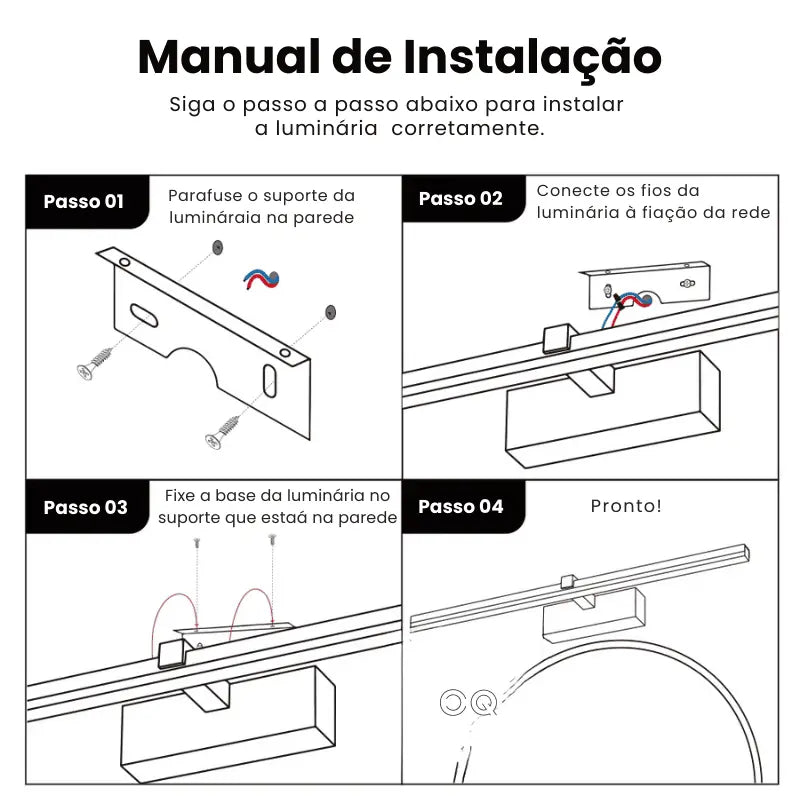 Manual de Instalação

Siga o passo a passo abaixo para instalar a luminária corretamente.

Passo 01

Parafuse o suporte da lumináraia na parede

Passo 02

Conecte os fios da luminária à fiação da rede

Passo 03

Fixe a base da luminária no suporte que estaá na parede

Passo 04

Pronto!