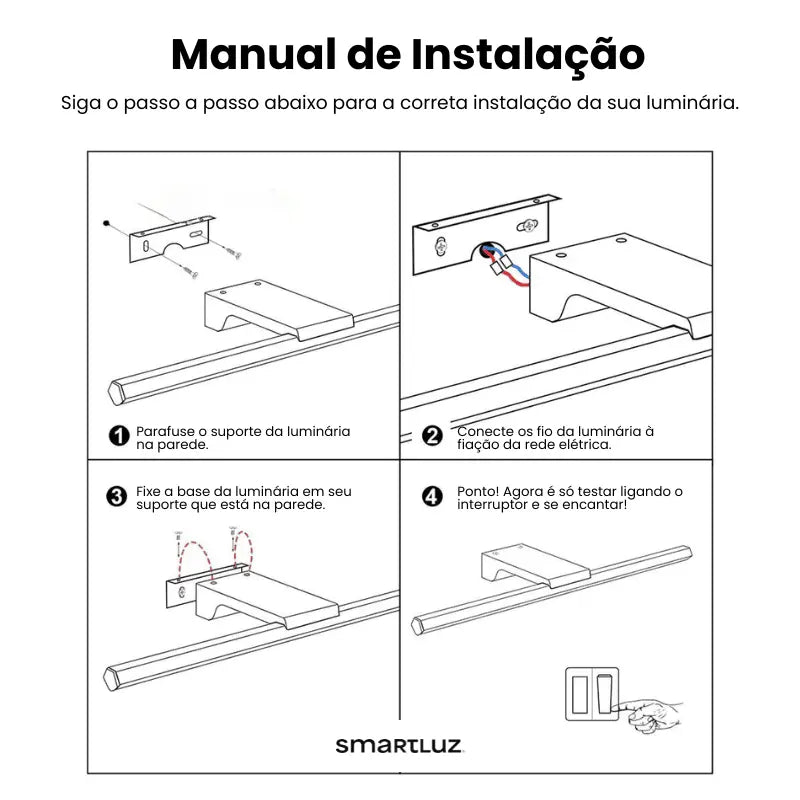 Manual de Instalação

Siga o passo a passo abaixo para a correta instalação da sua luminária.

1 Parafuse o suporte da luminária na parede.

2 Conecte os fio da luminária à fiação da rede elétrica.

3 Fixe a base da luminária em seu suporte que está na parede.

4 Ponto! Agora é só testar ligando o interruptor e se encantar!

SMARTLUZ