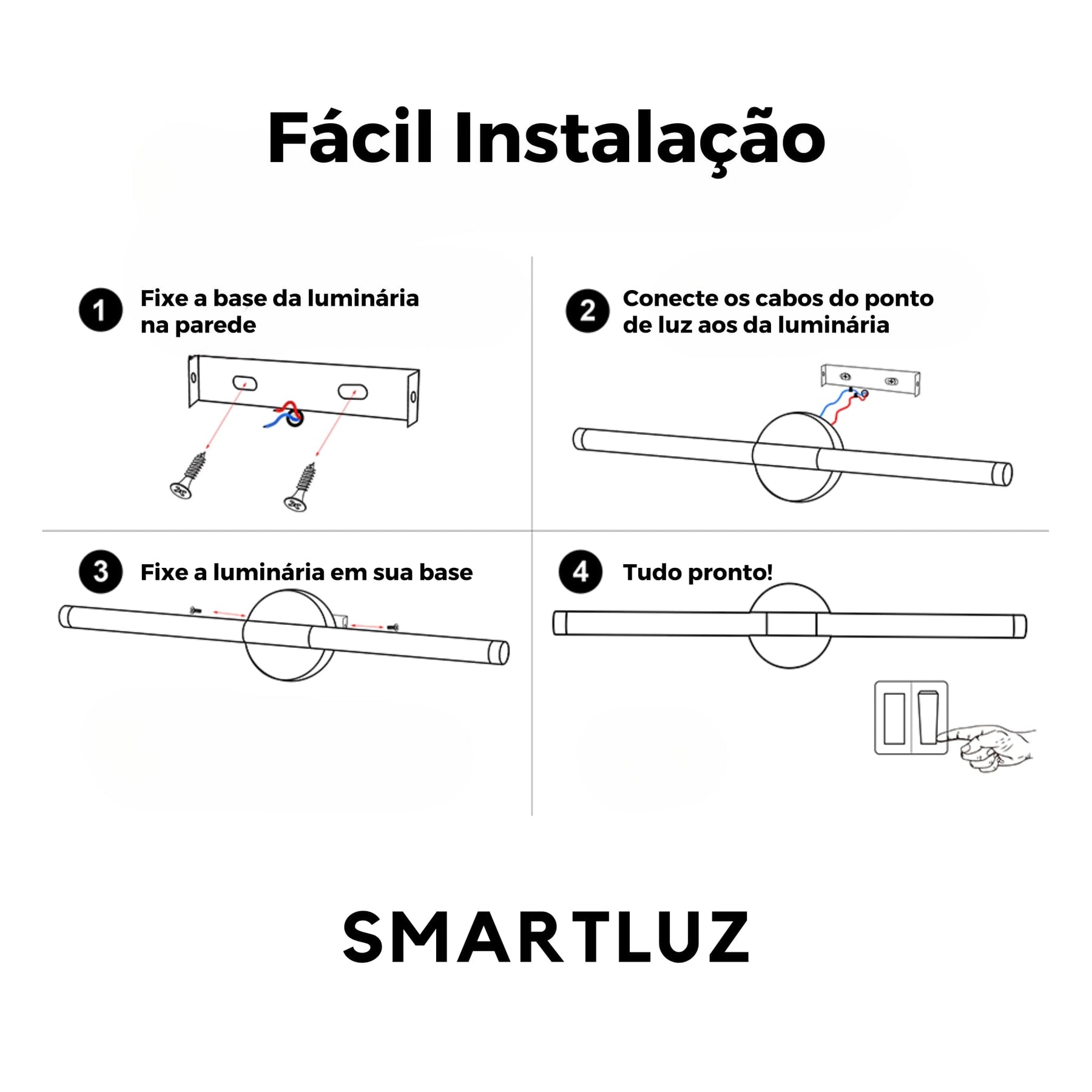 Fácil Instalação

1 Fixe a base da luminária na parede

2 Conecte os cabos do ponto de luz aos da luminária

3 Fixe a luminária em sua base

4 Tudo pronto!

SMARTLUZ